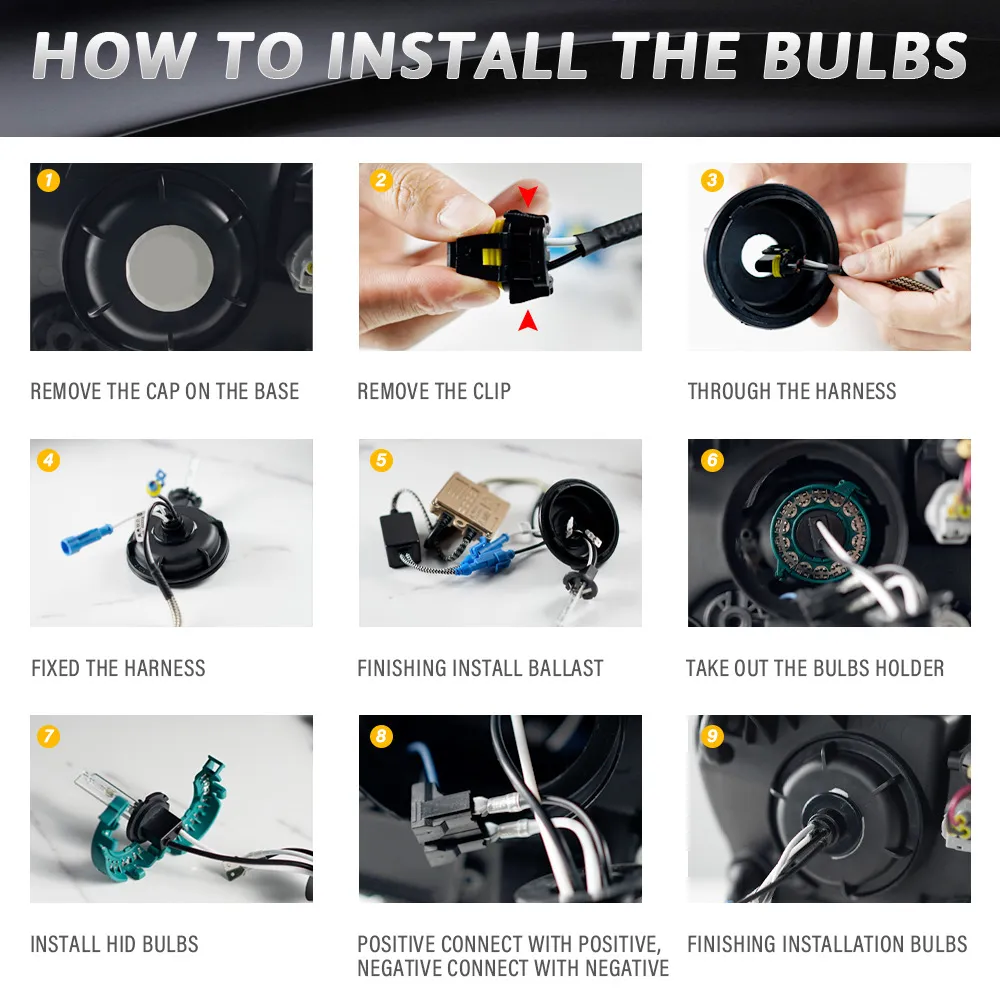 HOW TO INSTALL THE BULBS

1
REMOVE THE CAP ON THE BASE

2
REMOVE THE CLIP

3
THROUGH THE HARNESS

4
FIXED THE HARNESS

5
FINISHING INSTALL BALLAST

6
TAKE OUT THE BULBS HOLDER

7
INSTALL HID BULBS

8
POSITIVE CONNECT WITH POSITIVE, NEGATIVE CONNECT WITH NEGATIVE

9
FINISHING INSTALLATION BULBS